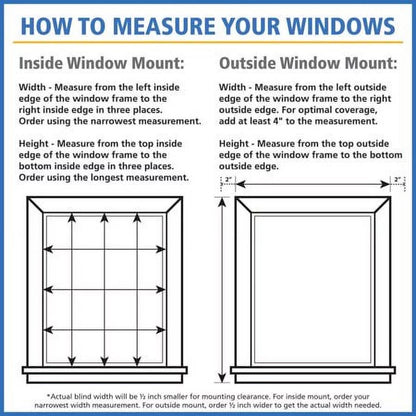 HOW TO MEASURE YOUR WINDOWS

Inside Window Mount:

Width - Measure from the left inside edge of the window frame to the right inside edge in three places. Order using the narrowest measurement.

Height - Measure from the top inside edge of the window frame to the bottom inside edge in three places. Order using the longest measurement.

Outside Window Mount:

Width - Measure from the left outside edge of the window frame to the right outside edge. For optimal coverage, add at least 4" to the measurement.

Height - Measure from the top outside edge of the window frame to the bottom outside edge.

2"

2"

*Actual blind width will be ½ inch smaller for mounting clearance. For inside mount, order your narrowest width measurement. For outside mount, order ½ inch wider to get the actual width needed.