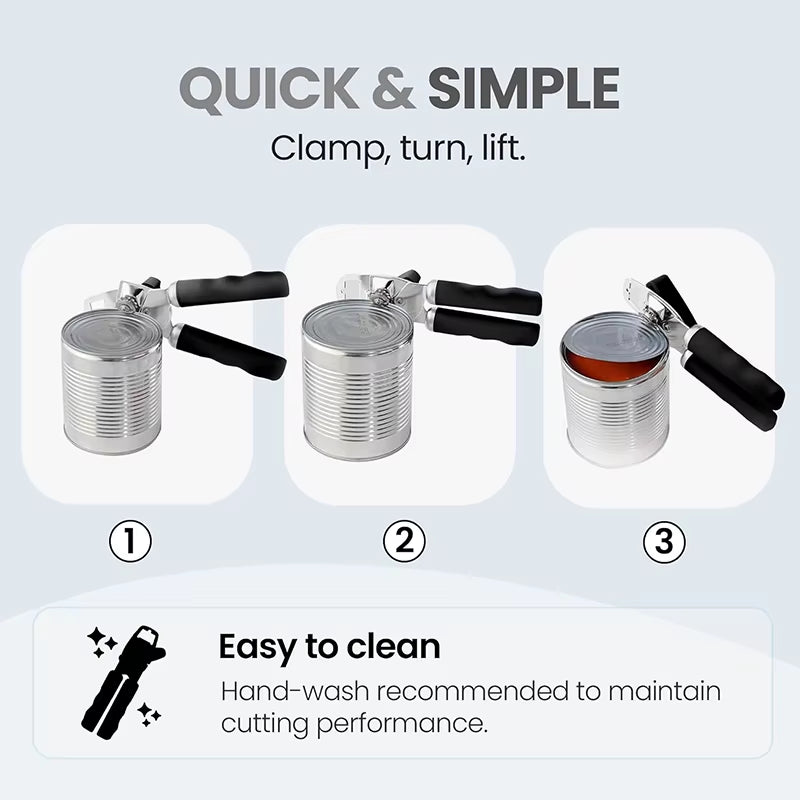 QUICK & SIMPLE
Clamp, turn, lift.

①

②

③

Easy to clean
Hand-wash recommended to maintain cutting performance.