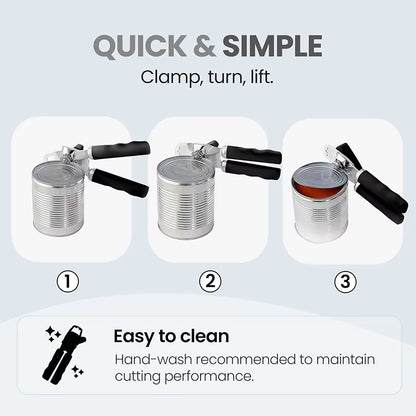 QUICK & SIMPLE
Clamp, turn, lift.

①

②

③

Easy to clean
Hand-wash recommended to maintain cutting performance.